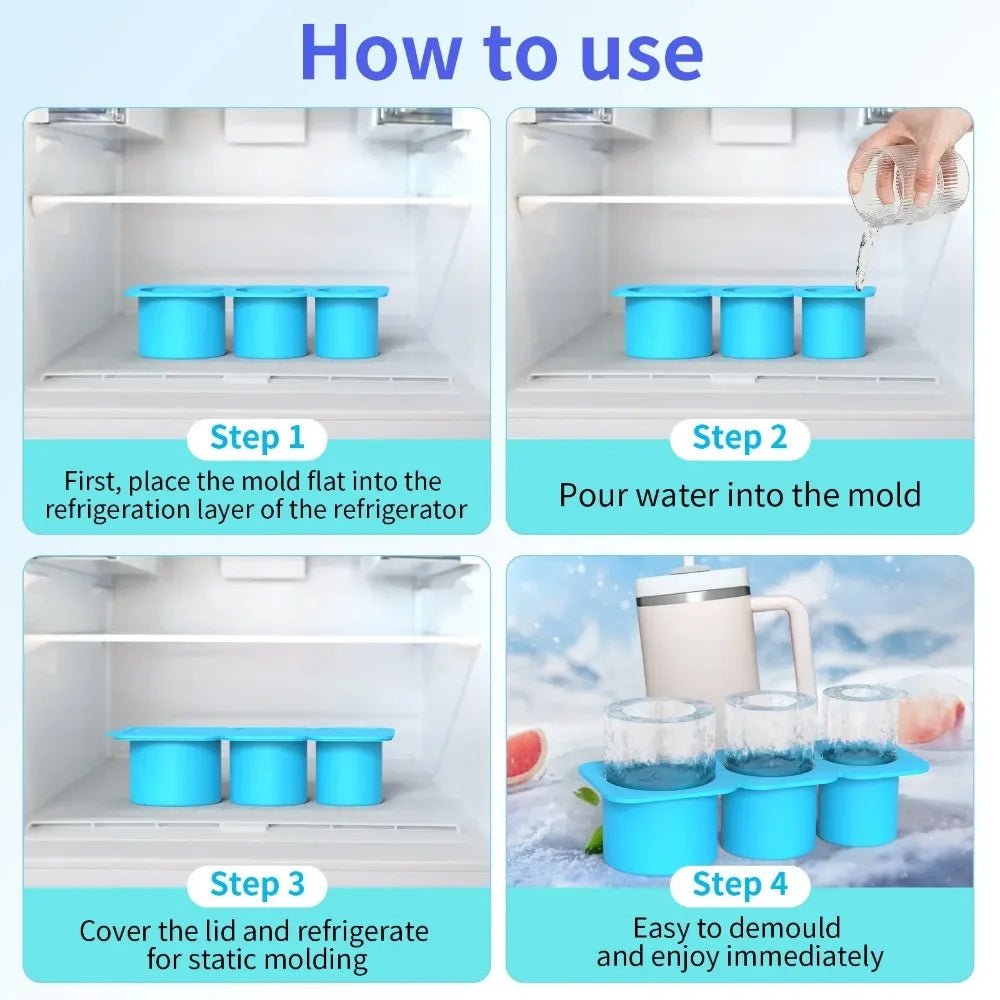 How to use

Step 1

First, place the mold flat into the refrigeration layer of the refrigerator

Step 2

Pour water into the mold

Step 3

Cover the lid and refrigerate for static molding

Step 4

Easy to demould and enjoy immediately