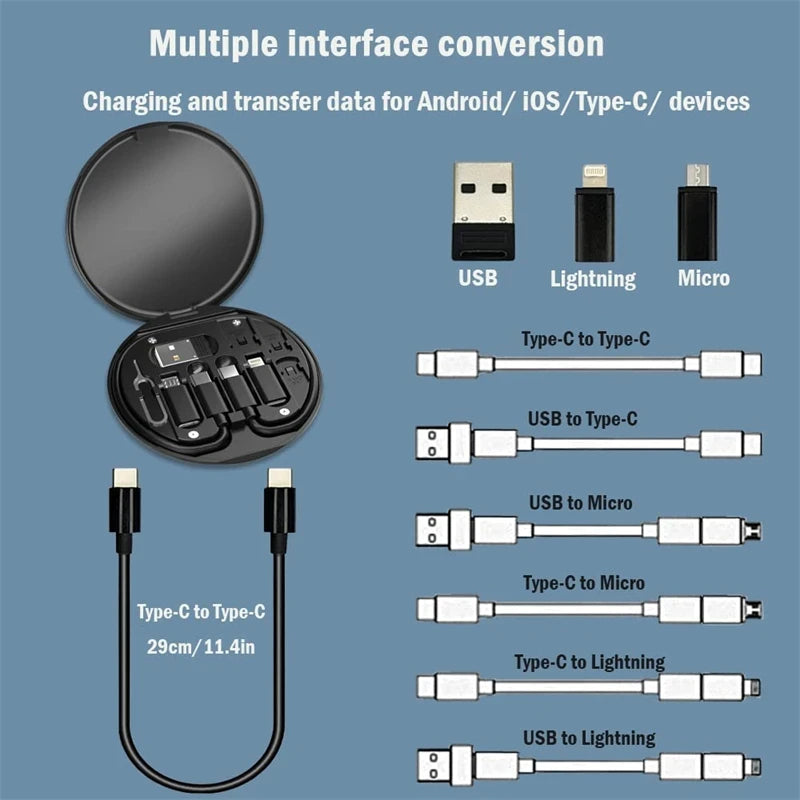 Multiple interface conversion

Charging and transfer data for Android/ iOS/Type-C/ devices

USB

Lightning

Micro

Type-C to Type-C

USB to Type-C

USB to Micro

Type-C to Micro

Type-C to Lightning

USB to Lightning

Type-C to Type-C

29cm/11.4in